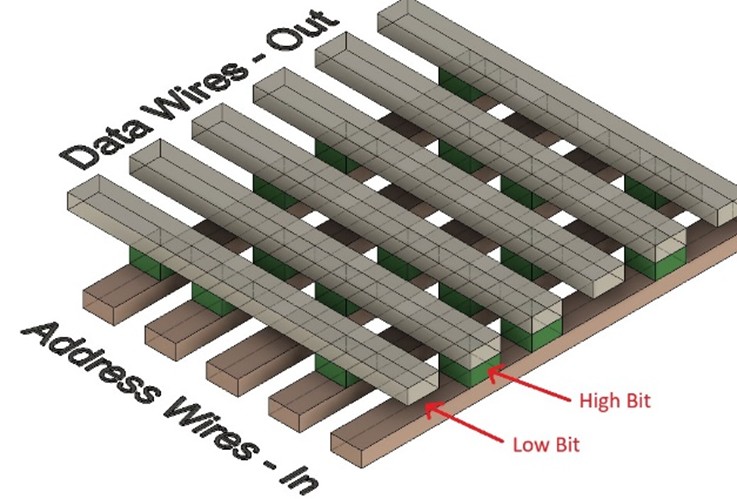 Data Wires - Out

Address Wires - In

High Bit

Low Bit